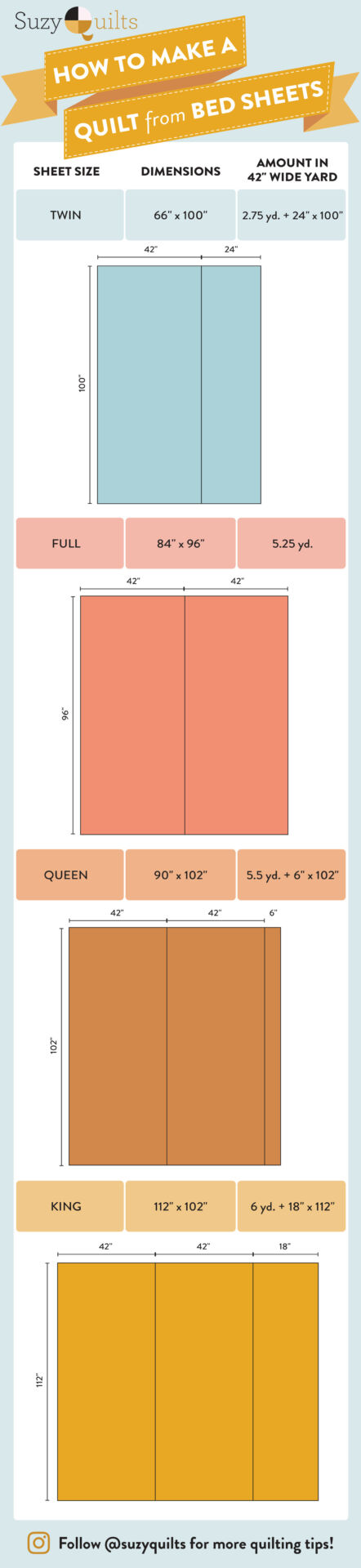 Suzy Quilts

HOW TO MAKE A QUILT from BED SHEETS

| SHEET SIZE | DIMENSIONS | AMOUNT IN 42" WIDE YARD |
|---|---|---|
| TWIN | 66" x 100" | 2.75 yd. + 24" x 100" |

42" 24"
100"

| FULL | 84" x 96" | 5.25 yd. |
|---|---|---|

42" 42"
96"

| QUEEN | 90" x 102" | 5.5 yd. + 6" x 102" |
|---|---|---|

42" 42" 6"
102"

| KING | 112" x 102" | 6 yd. + 18" x 112" |
|---|---|---|

42" 42" 18"
112"

Follow @suzyquilts for more quilting tips!